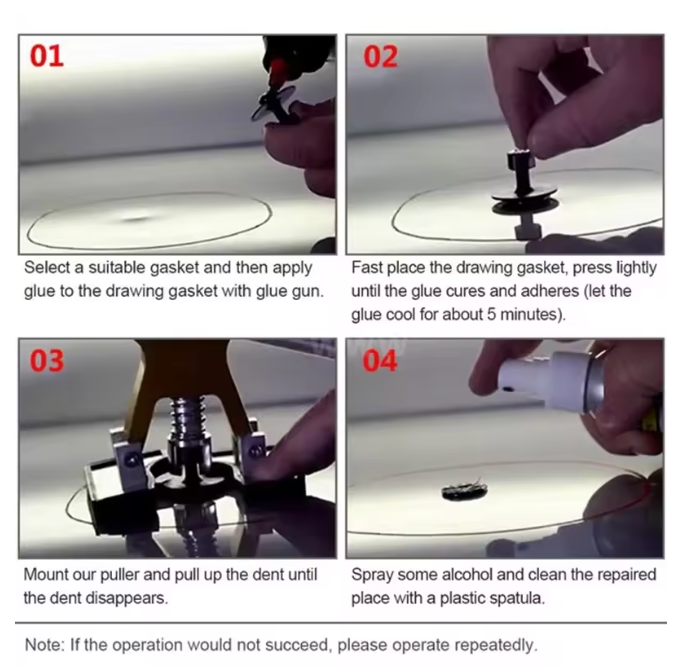 01

Select a suitable gasket and then apply glue to the drawing gasket with glue gun.

02

Fast place the drawing gasket, press lightly until the glue cures and adheres (let the glue cool for about 5 minutes).

03

Mount our puller and pull up the dent until the dent disappears.

04

Spray some alcohol and clean the repaired place with a plastic spatula.

Note: If the operation would not succeed, please operate repeatedly.