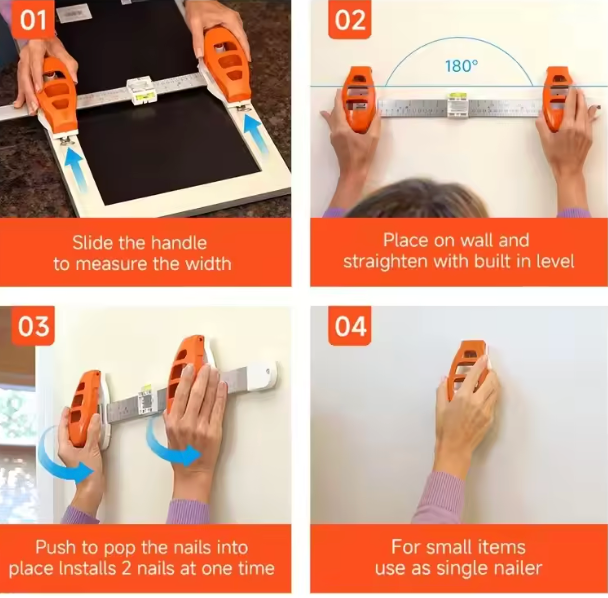 01

Slide the handle to measure the width

02

180°

Place on wall and straighten with built in level

03

Push to pop the nails into place Installs 2 nails at one time

04

For small items use as single nailer